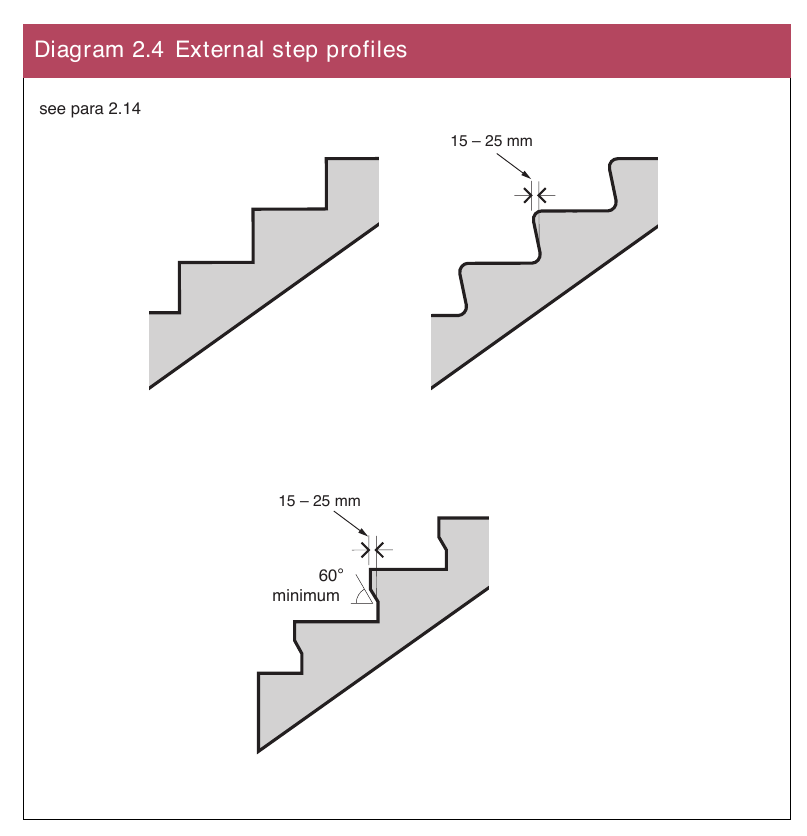 Diagram 2.4 External step profiles

see para 2.14

15 – 25 mm

15 – 25 mm

60°
minimum