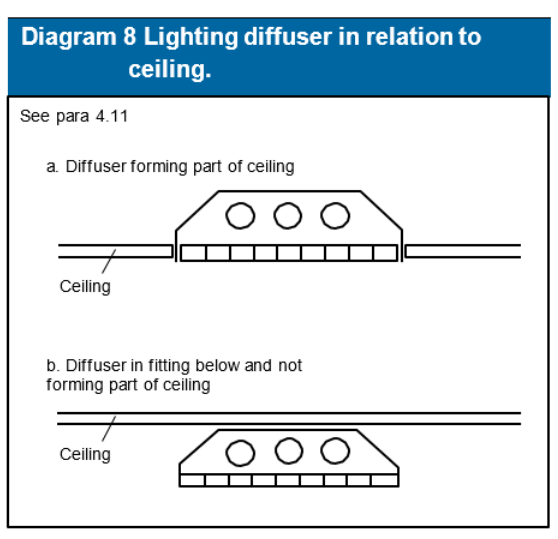 Diagram 8 Lighting diffuser in relation to ceiling.

See para 4.11

a. Diffuser forming part of ceiling

Ceiling

b. Diffuser in fitting below and not forming part of ceiling

Ceiling